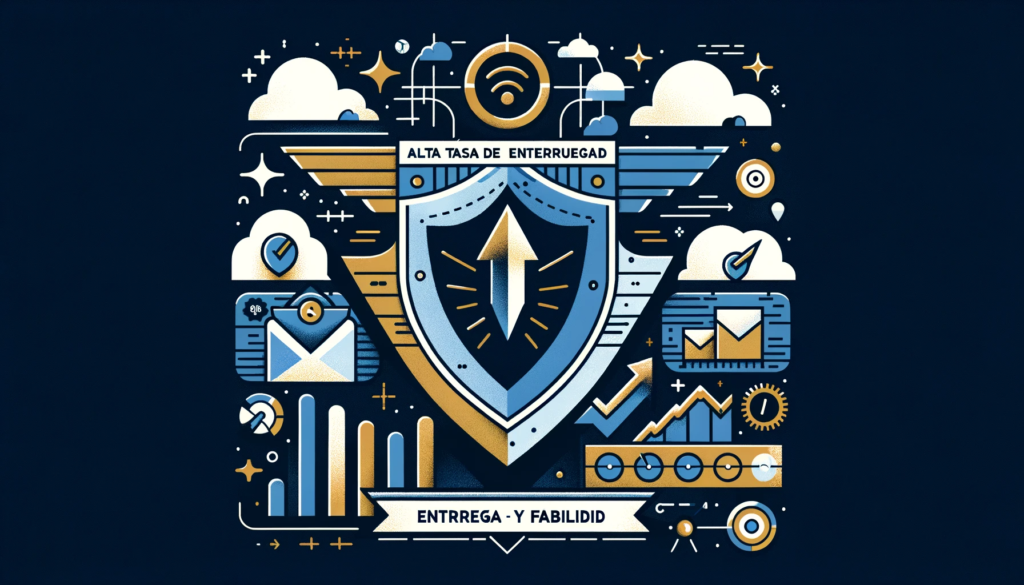 ALTA TASA DE ENTERRUEGAD

ENTRREGA - Y FABILIDID